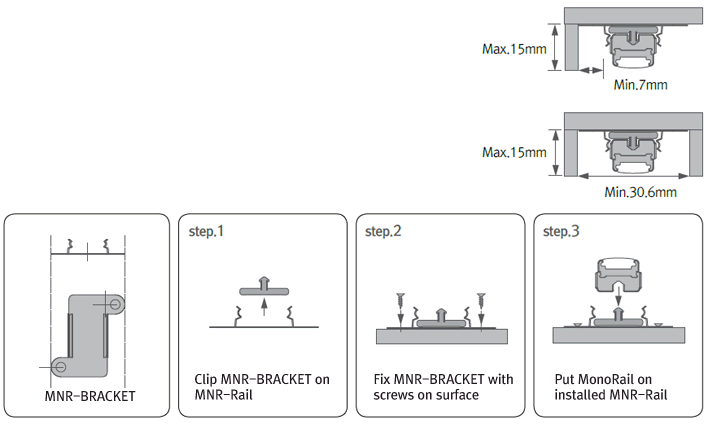 Max.15mm

Min.7mm

Max.15mm

Min.30.6mm

MNR-BRACKET

step.1

Clip MNR-BRACKET on MNR-Rail

step.2

Fix MNR-BRACKET with screws on surface

step.3

Put MonoRail on installed MNR-Rail