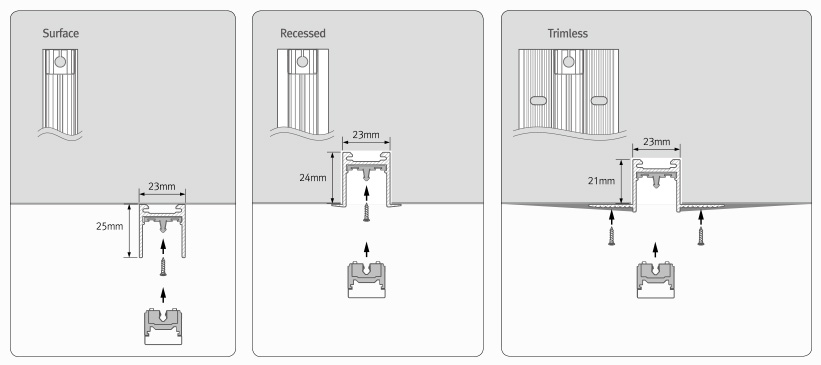 Surface

23mm

25mm

Recessed

23mm

24mm

Trimless

23mm

21mm