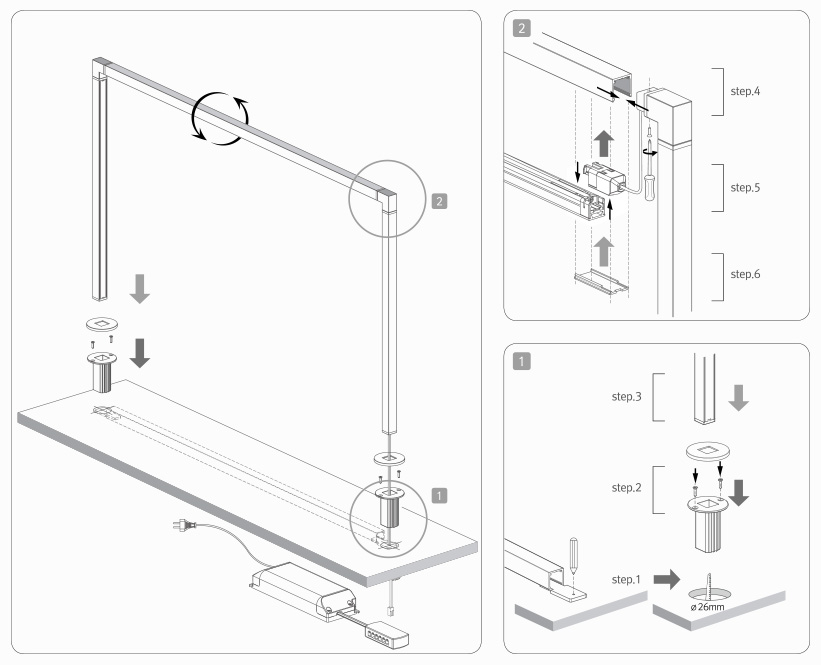 2

1

2

step.4

step.5

step.6

1

step.3

step.2

step.1

ø 26mm