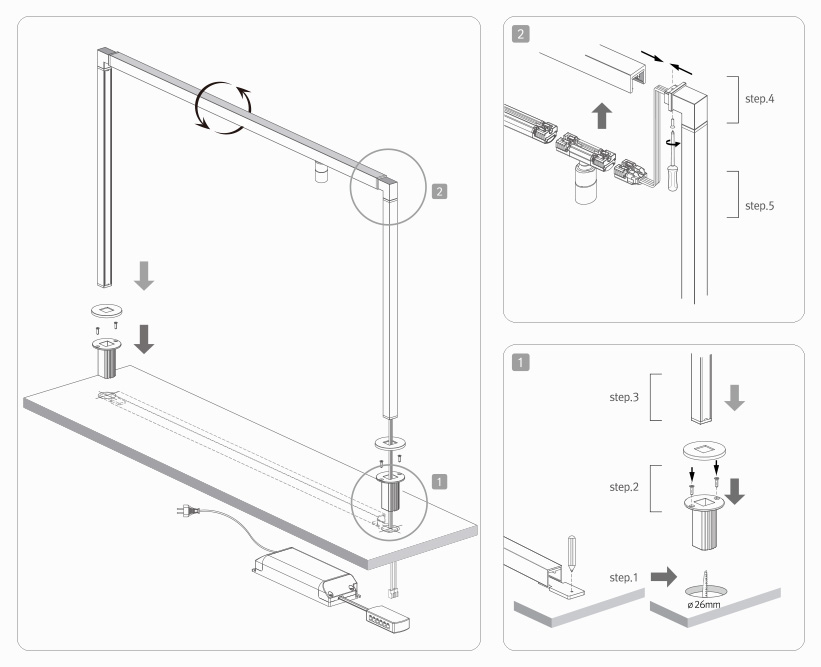 2

1

2

step.4

step.5

1

step.3

step.2

step.1

ø 26mm