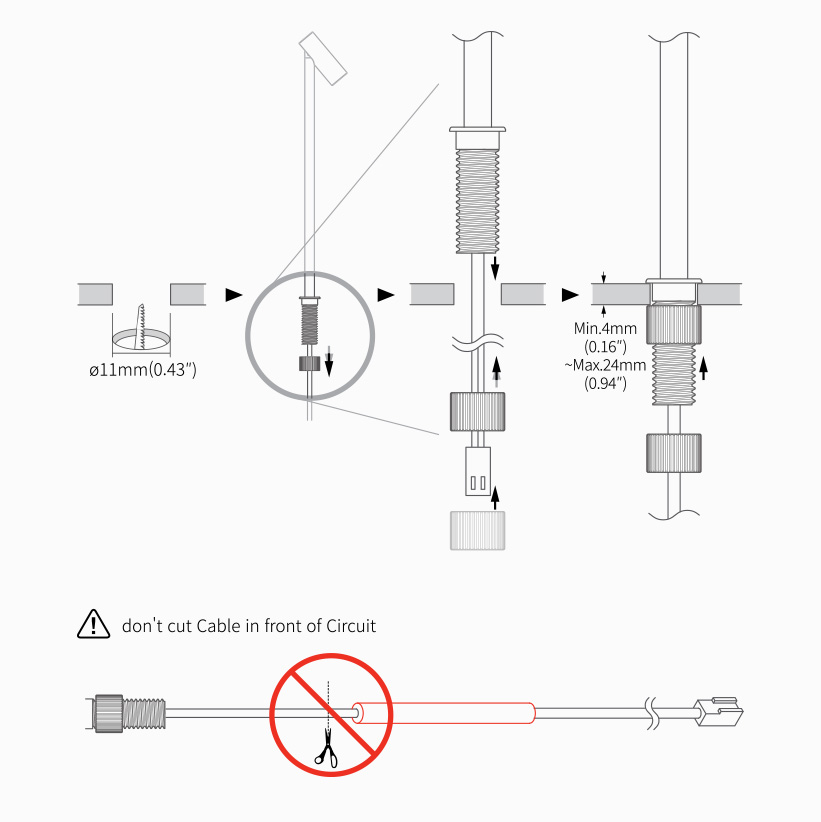 ø11mm(0.43″)

Min.4mm
(0.16″)
~Max.24mm
(0.94″)

don't cut Cable in front of Circuit