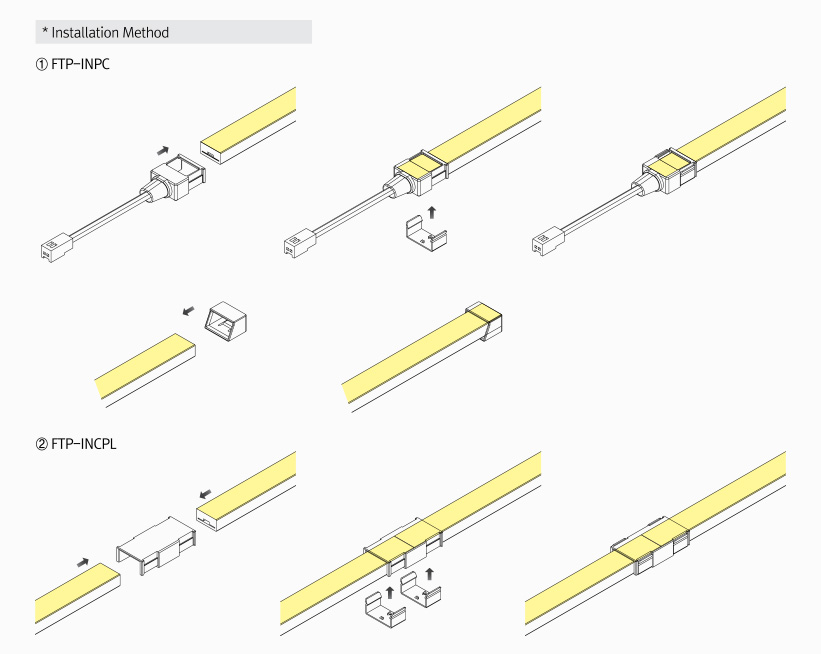 * Installation Method

① FTP-INPC

② FTP-INCPL