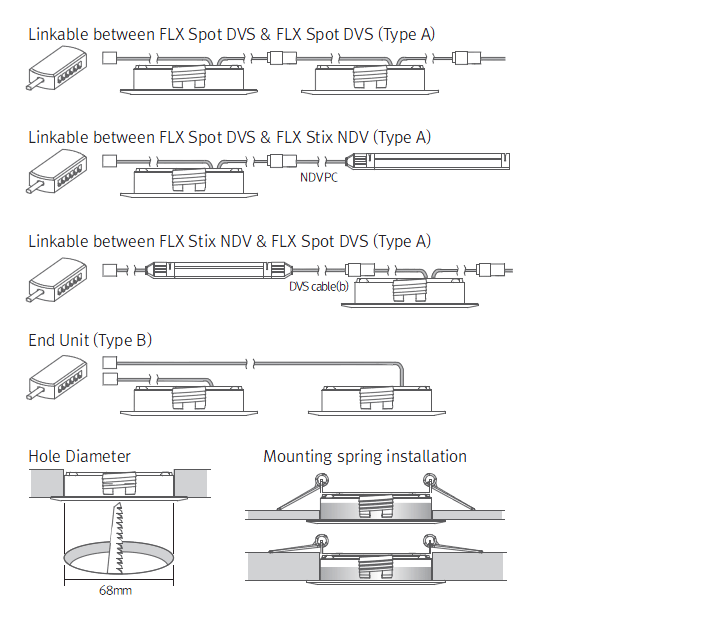 Linkable between FLX Spot DVS & FLX Spot DVS (Type A)

Linkable between FLX Spot DVS & FLX Stix NDV (Type A)

NDVPC

Linkable between FLX Stix NDV & FLX Spot DVS (Type A)

DVS cable(b)

End Unit (Type B)

Hole Diameter

68mm

Mounting spring installation