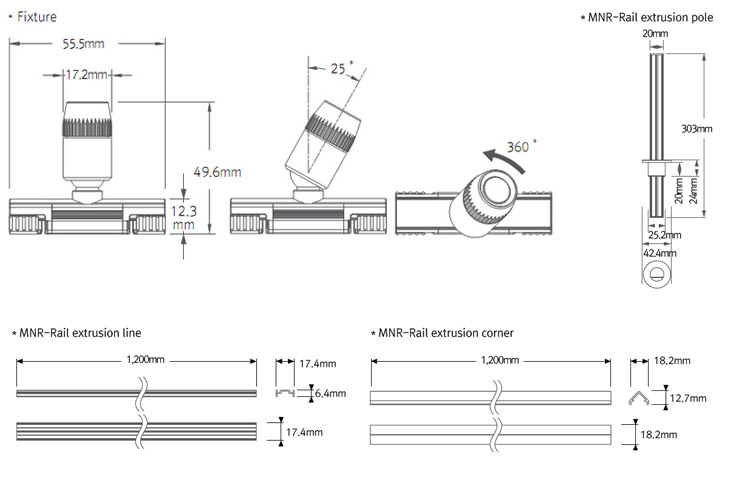 * Fixture

55.5mm

17.2mm

49.6mm

12.3 mm

25°

360°

* MNR-Rail extrusion pole

20mm

303mm

20mm

24mm

25.2mm

42.4mm

* MNR-Rail extrusion line

1,200mm

17.4mm

6.4mm

17.4mm

* MNR-Rail extrusion corner

1,200mm

18.2mm

12.7mm

18.2mm