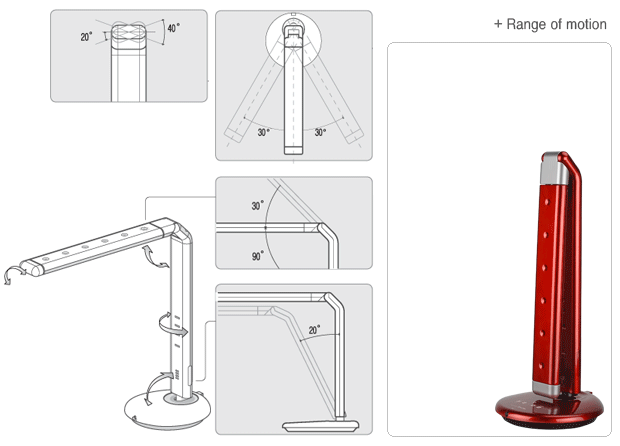 + Range of motion

20°
40°

30°
30°

30°
90°

20°